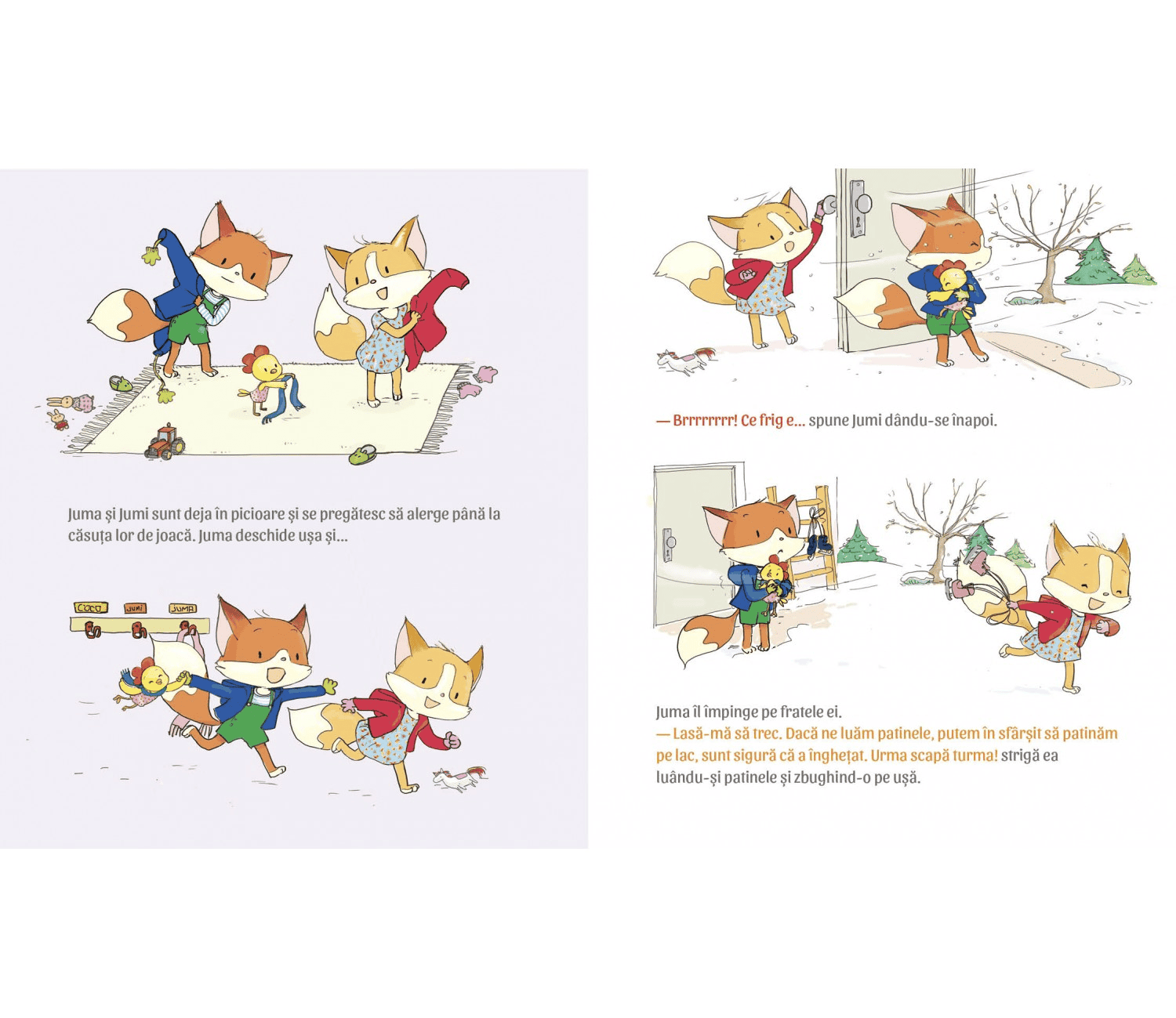 Juma și Jumi sunt deja în picioare și se pregătesc să alerge până la căsuța lor de joacă. Juma deschide ușa și...

COCO JUMI JUMA

— Brrrrrrrr! Ce frig e... spune Jumi dându-se înapoi.

Juma îl împinge pe fratele ei.
— Lasă-mă să trec. Dacă ne luăm patinele, putem în sfârșit să patinăm pe lac, sunt sigură că a înghețat. Urma scapă turma! strigă ea luându-și patinele și zbughind-o pe ușă.